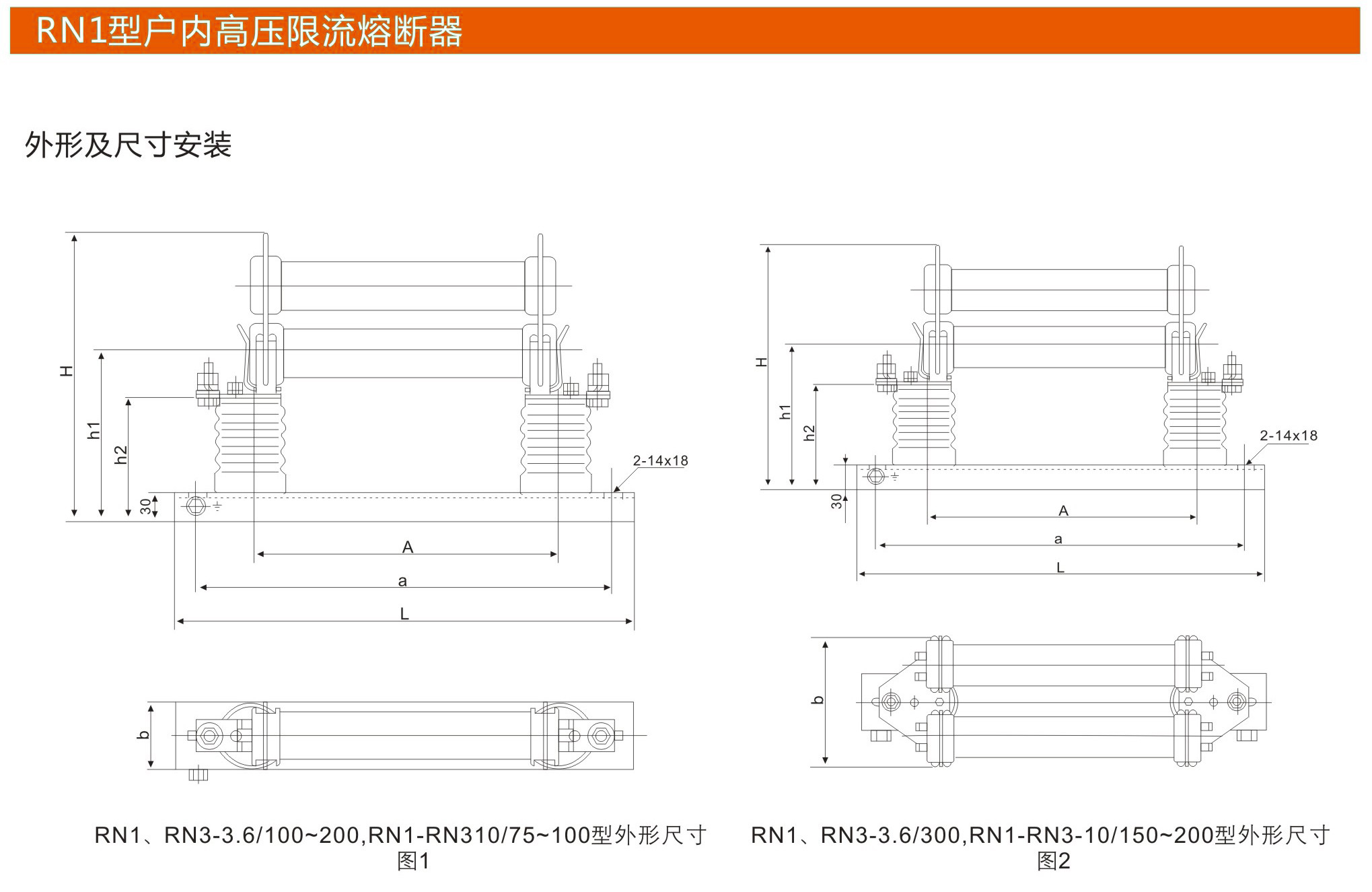 RN1型户内高压限流熔断器

外形及尺寸安装

H
h1
h2
30
2-14x18
A
a
L
b

RN1、RN3-3.6/100~200,RN1-RN310/75~100型外形尺寸
图1

H
h1
h2
30
2-14x18
A
a
L
b

RN1、RN3-3.6/300,RN1-RN3-10/150~200型外形尺寸
图2